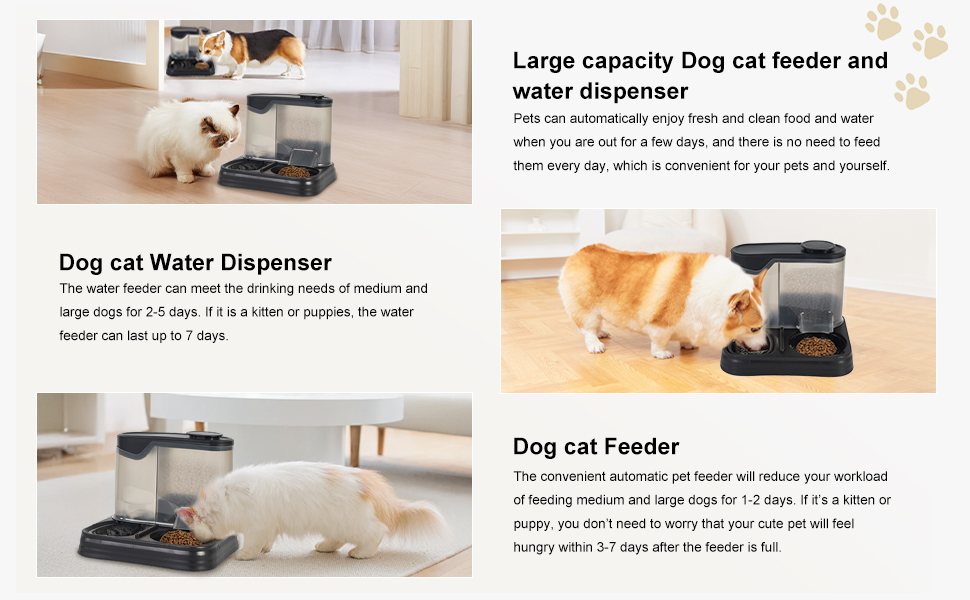 Large capacity Dog cat feeder and water dispenser

Pets can automatically enjoy fresh and clean food and water when you are out for a few days, and there is no need to feed them every day, which is convenient for your pets and yourself.

Dog cat Water Dispenser

The water feeder can meet the drinking needs of medium and large dogs for 2-5 days. If it is a kitten or puppies, the water feeder can last up to 7 days.

Dog cat Feeder

The convenient automatic pet feeder will reduce your workload of feeding medium and large dogs for 1-2 days. If it's a kitten or puppy, you don't need to worry that your cute pet will feel hungry within 3-7 days after the feeder is full.